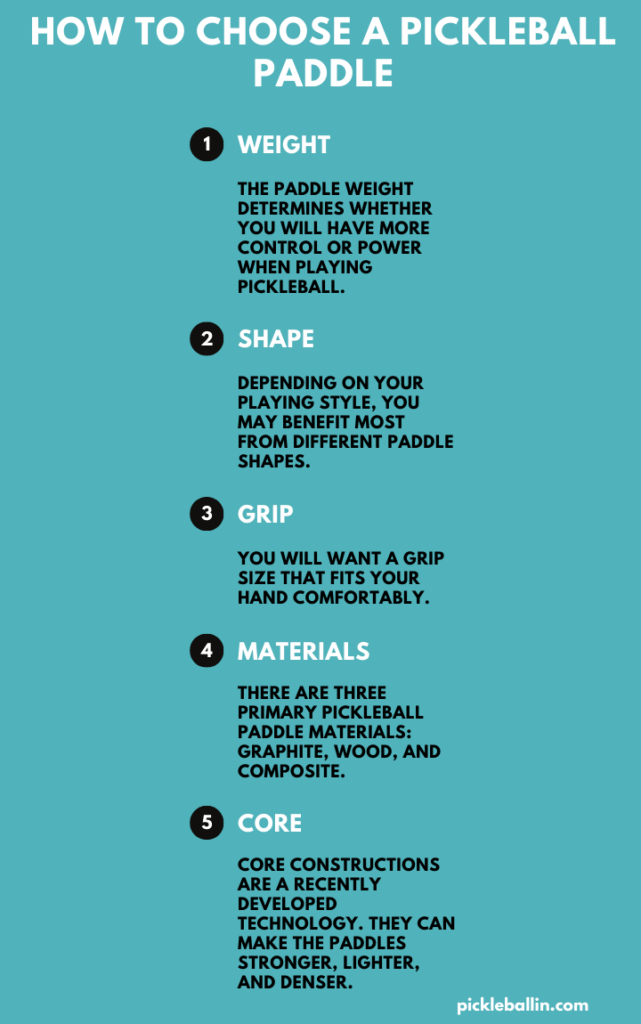 HOW TO CHOOSE A PICKLEBALL PADDLE

1 WEIGHT

THE PADDLE WEIGHT DETERMINES WHETHER YOU WILL HAVE MORE CONTROL OR POWER WHEN PLAYING PICKLEBALL.

2 SHAPE

DEPENDING ON YOUR PLAYING STYLE, YOU MAY BENEFIT MOST FROM DIFFERENT PADDLE SHAPES.

3 GRIP

YOU WILL WANT A GRIP SIZE THAT FITS YOUR HAND COMFORTABLY.

4 MATERIALS

THERE ARE THREE PRIMARY PICKLEBALL PADDLE MATERIALS: GRAPHITE, WOOD, AND COMPOSITE.

5 CORE

CORE CONSTRUCTIONS ARE A RECENTLY DEVELOPED TECHNOLOGY. THEY CAN MAKE THE PADDLES STRONGER, LIGHTER, AND DENSER.

pickleballin.com