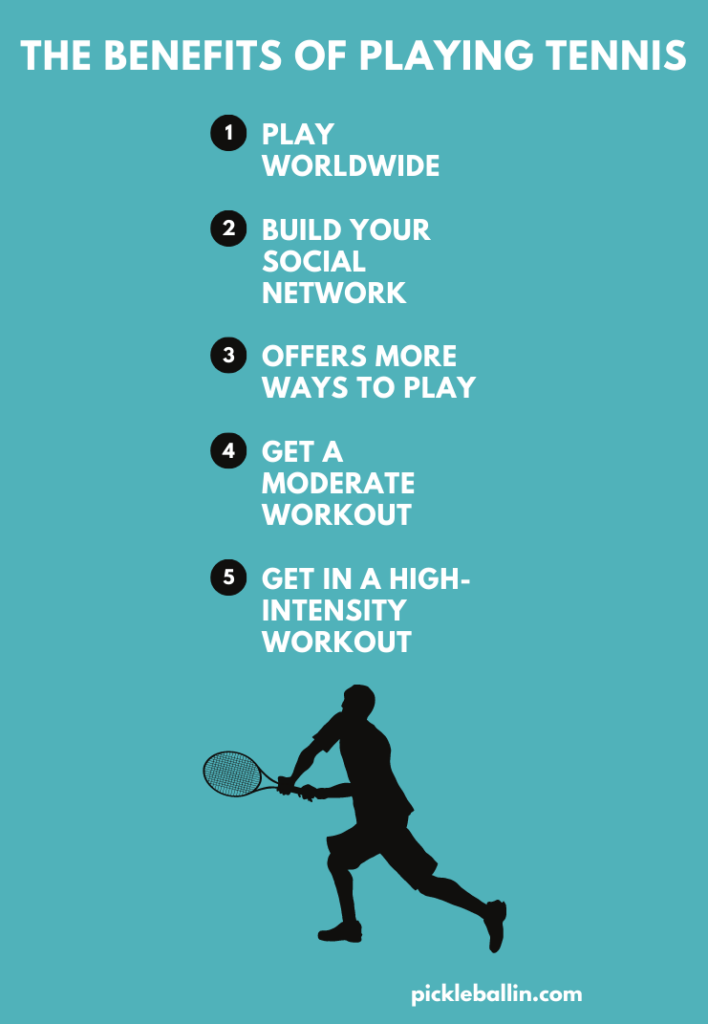 THE BENEFITS OF PLAYING TENNIS

1 PLAY WORLDWIDE

2 BUILD YOUR SOCIAL NETWORK

3 OFFERS MORE WAYS TO PLAY

4 GET A MODERATE WORKOUT

5 GET IN A HIGH-INTENSITY WORKOUT

pickleballin.com