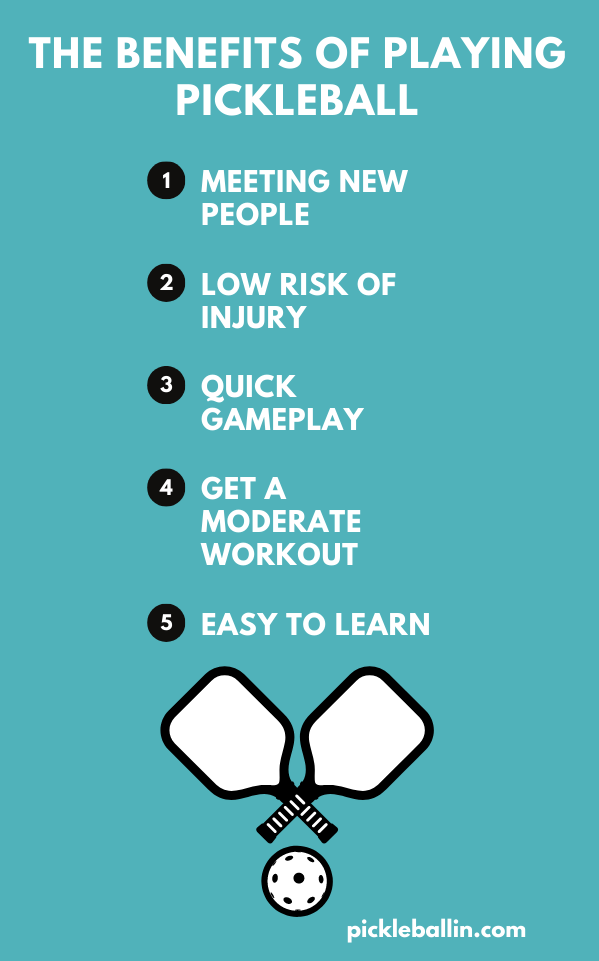 THE BENEFITS OF PLAYING PICKLEBALL

1 MEETING NEW PEOPLE

2 LOW RISK OF INJURY

3 QUICK GAMEPLAY

4 GET A MODERATE WORKOUT

5 EASY TO LEARN

pickleballin.com