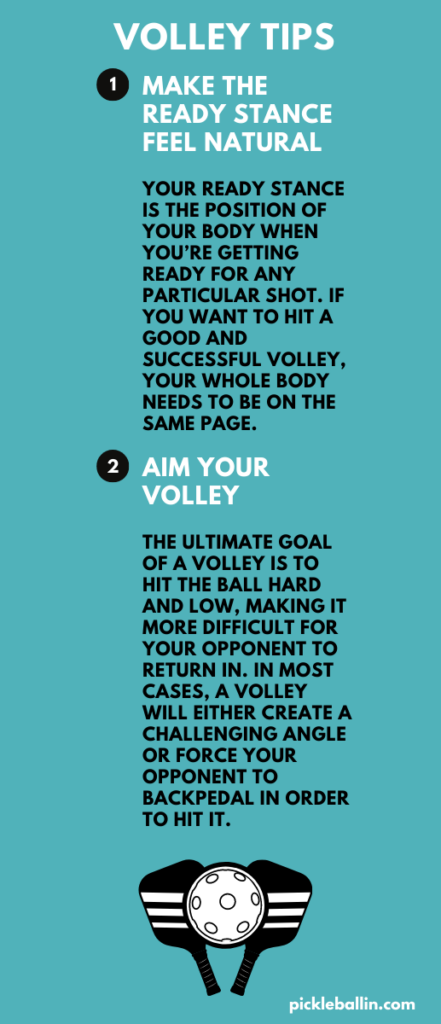 VOLLEY TIPS

1 MAKE THE READY STANCE FEEL NATURAL

YOUR READY STANCE IS THE POSITION OF YOUR BODY WHEN YOU'RE GETTING READY FOR ANY PARTICULAR SHOT. IF YOU WANT TO HIT A GOOD AND SUCCESSFUL VOLLEY, YOUR WHOLE BODY NEEDS TO BE ON THE SAME PAGE.

2 AIM YOUR VOLLEY

THE ULTIMATE GOAL OF A VOLLEY IS TO HIT THE BALL HARD AND LOW, MAKING IT MORE DIFFICULT FOR YOUR OPPONENT TO RETURN IN. IN MOST CASES, A VOLLEY WILL EITHER CREATE A CHALLENGING ANGLE OR FORCE YOUR OPPONENT TO BACKPEDAL IN ORDER TO HIT IT.

pickleballin.com