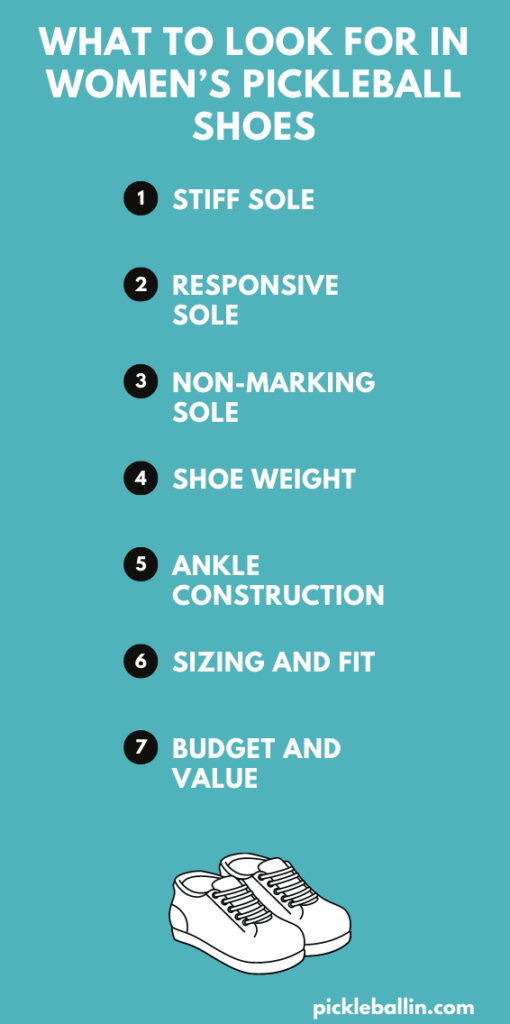 WHAT TO LOOK FOR IN WOMEN'S PICKLEBALL SHOES

1 STIFF SOLE

2 RESPONSIVE SOLE

3 NON-MARKING SOLE

4 SHOE WEIGHT

5 ANKLE CONSTRUCTION

6 SIZING AND FIT

7 BUDGET AND VALUE

pickleballin.com